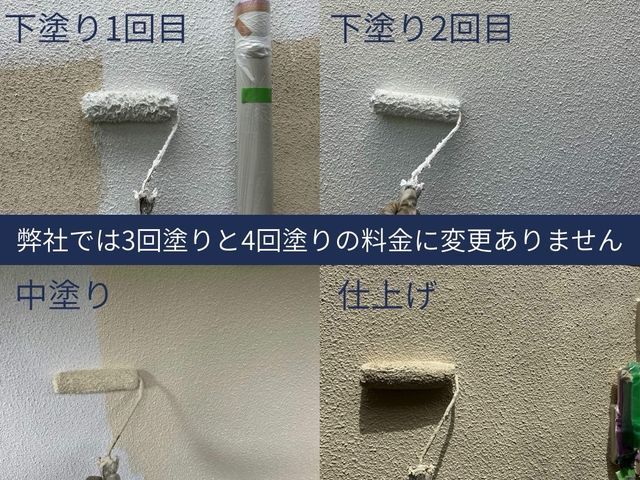 下塗り1回目

下塗り2回目

弊社では3回塗りと4回塗りの料金に変更ありません

中塗り

仕上げ