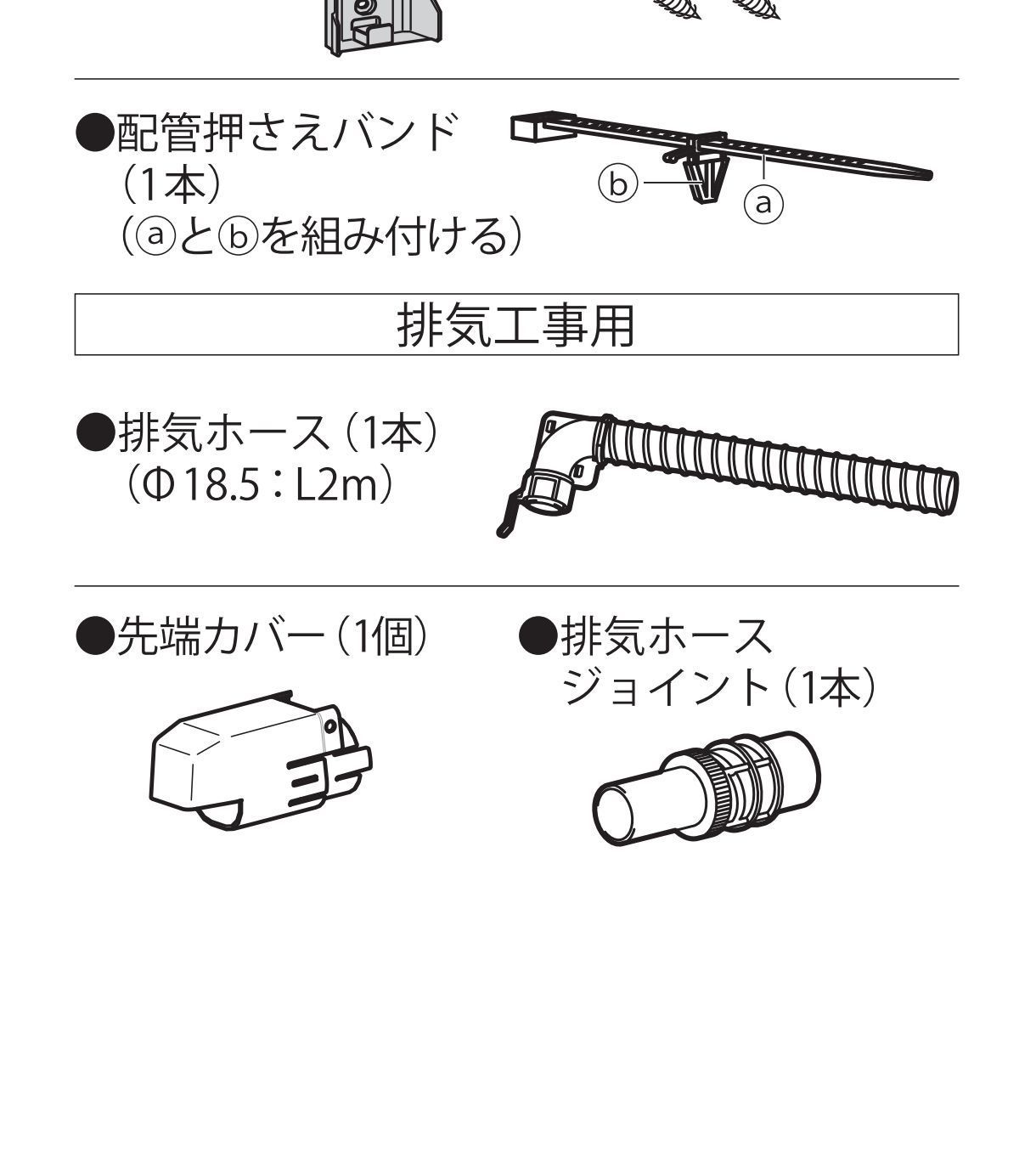 ●配管押さえバンド
（1本）
（ⓐとⓑを組み付ける）

ⓑ
ⓐ

排気工事用

●排気ホース（1本）
（Φ18.5：L2m）

●先端カバー（1個）

●排気ホース
ジョイント（1本）