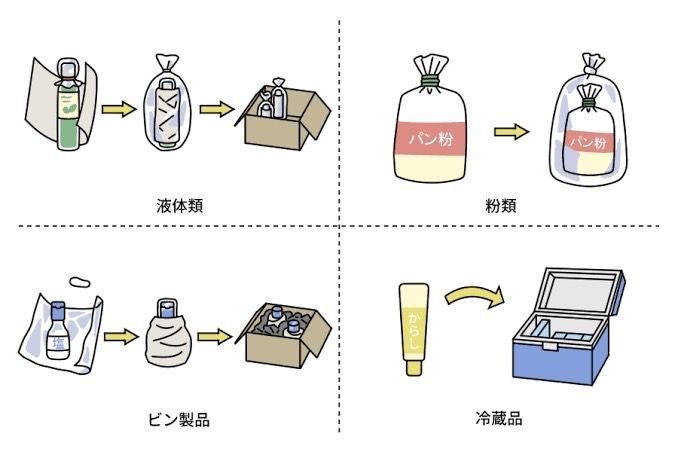 液体類

パン粉

パン粉

粉類

塩

ビン製品

からし

冷蔵品