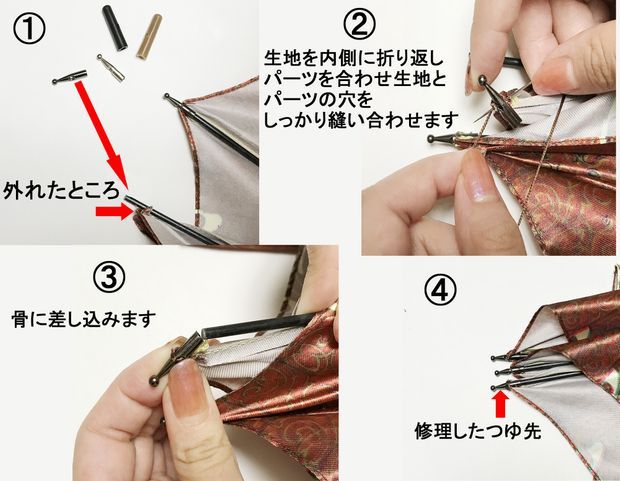 ①

外れたところ

②

生地を内側に折り返し
パーツを合わせ生地と
パーツの穴を
しっかり縫い合わせます

③

骨に差し込みます

④

修理したつゆ先